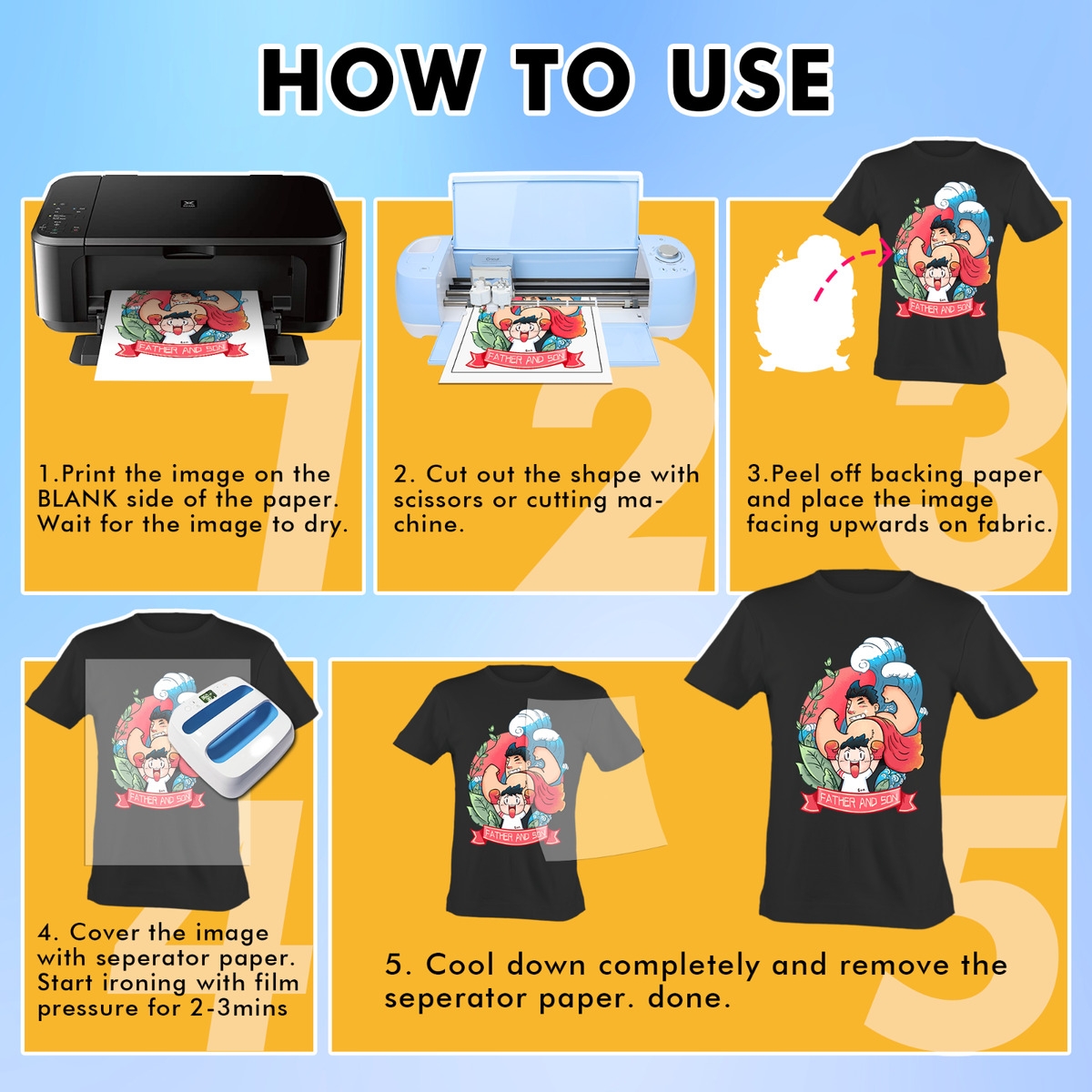 HOW TO USE

FATHER AND SON

1

1.Print the image on the BLANK side of the paper. Wait for the image to dry.

FATHER AND SON

2

2. Cut out the shape with scissors or cutting machine.

FATHER AND SON

3

3.Peel off backing paper and place the image facing upwards on fabric.

FATHER AND SON

4

4. Cover the image with seperator paper. Start ironing with film pressure for 2-3mins

FATHER AND SON

FATHER AND SON

5

5. Cool down completely and remove the seperator paper. done.